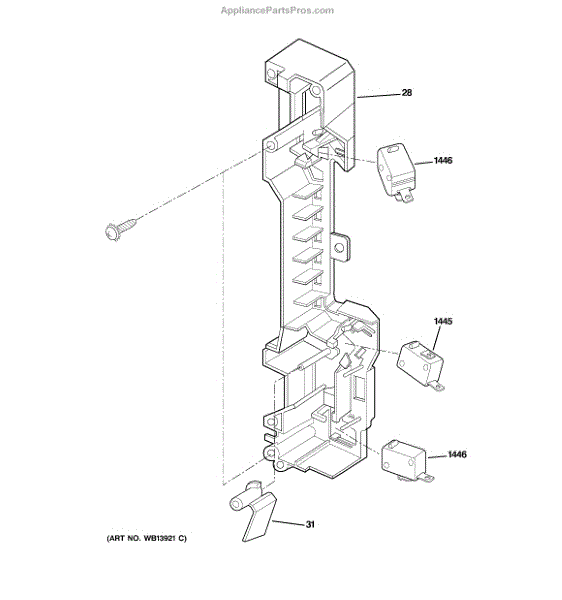 AppliancePartsPros.com

28

1446

1445

1446

31

(ART NO. WB13921 C)