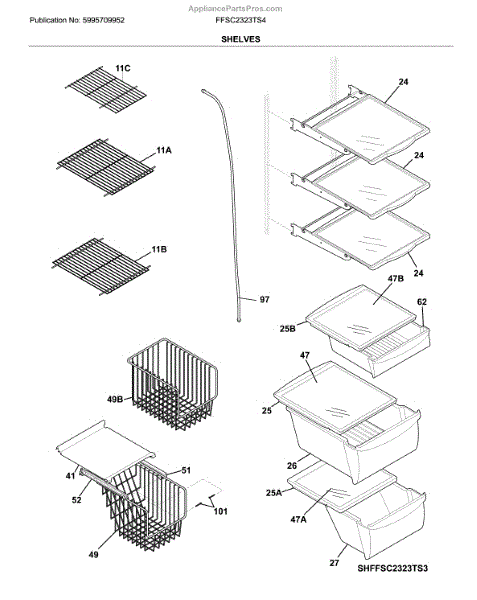 AppliancePartsPros.com
Publication No: 5995709952
FFSC2323TS4
SHELVES

11C
11A
11B
97
24
24
24
47B
62
25B
47
25
26
25A
47A
27
49B
41
51
52
101
49
SHFFSC2323TS3