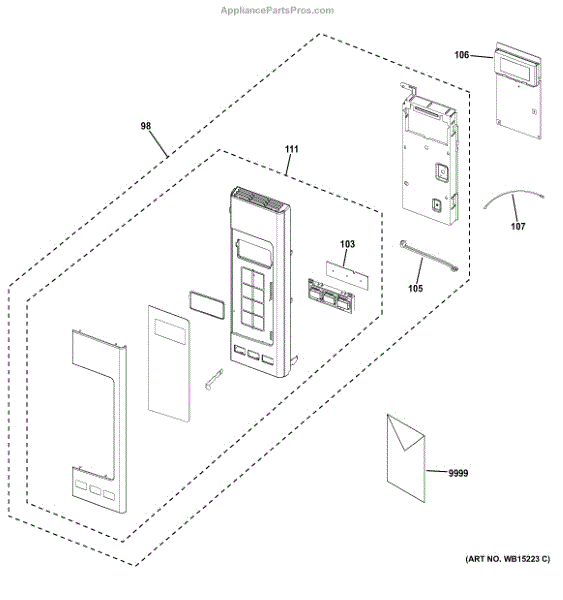 AppliancePartsPros.com

106

98

111

107

103

105

9999

(ART NO. WB15223 C)