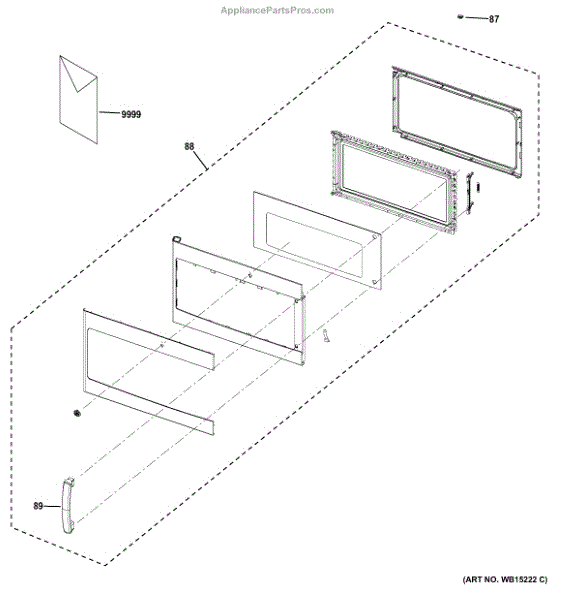 AppliancePartsPros.com

87

9999

88

89

(ART NO. WB15222 C)