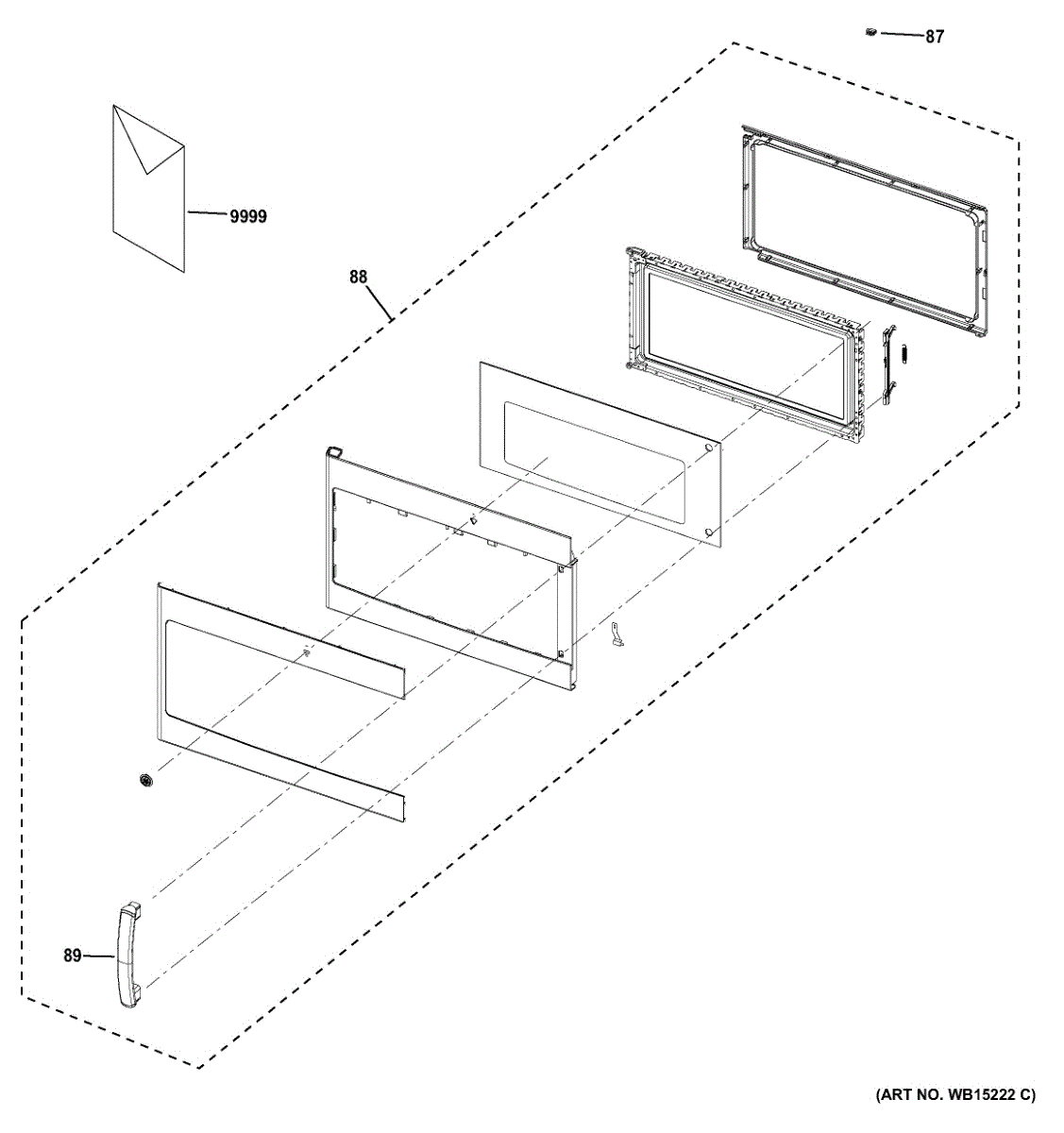 87

9999

88

89

(ART NO. WB15222 C)