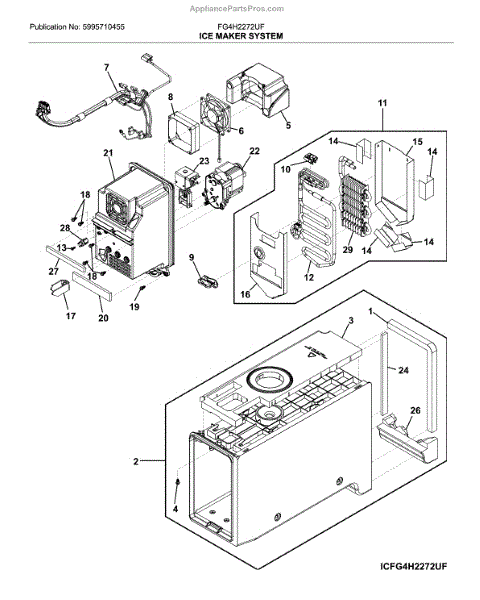 AppliancePartsPros.com

Publication No: 5995710455

FG4H2272UF
ICE MAKER SYSTEM

7
8
6
5
11
14
15
14
21
23
22
10
18
28
13
27
18
9
29
14
14
12
16
17
20
19
3
1
24
26
2
4

ICFG4H2272UF