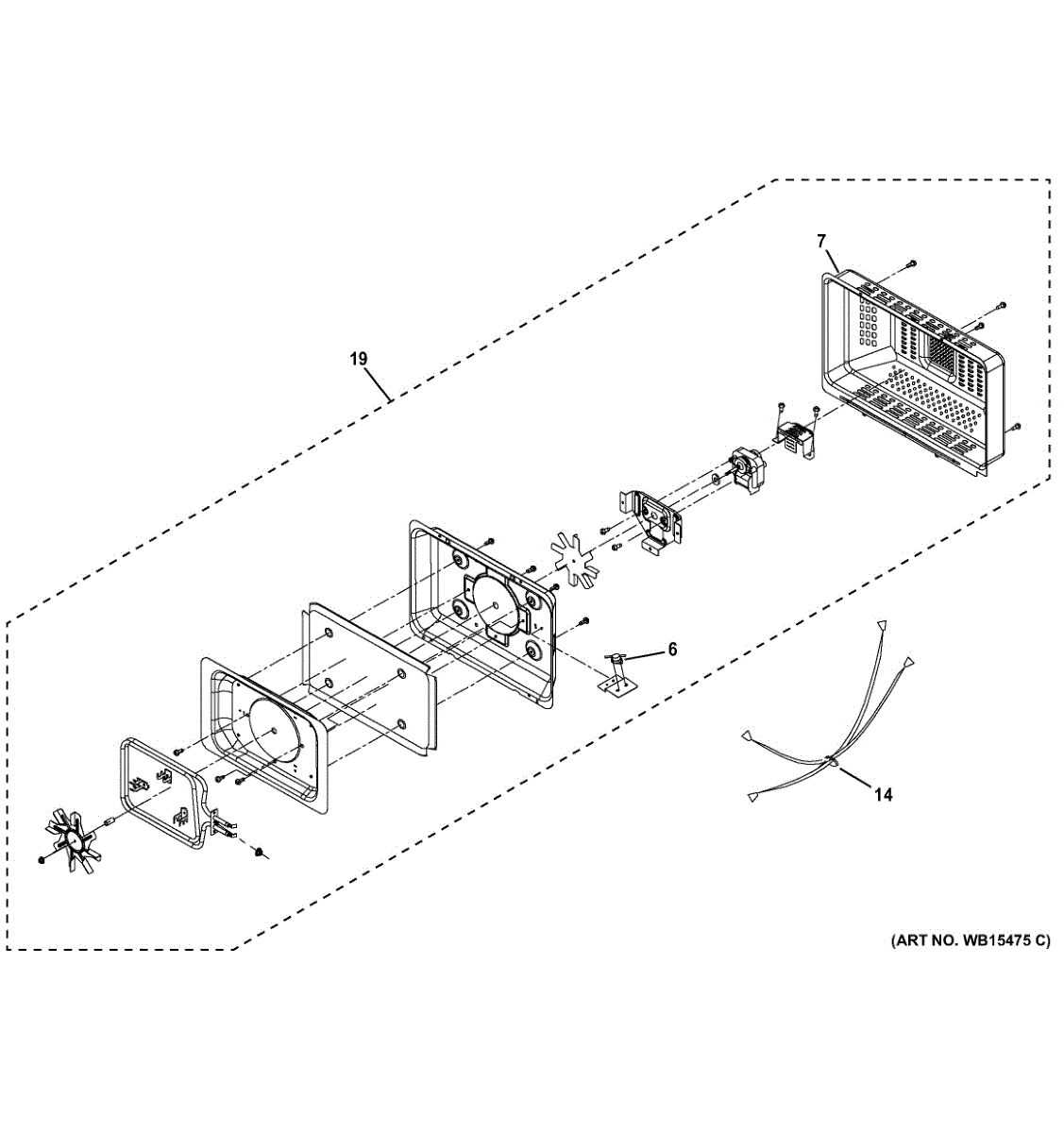 7

19

6

14

(ART NO. WB15475 C)