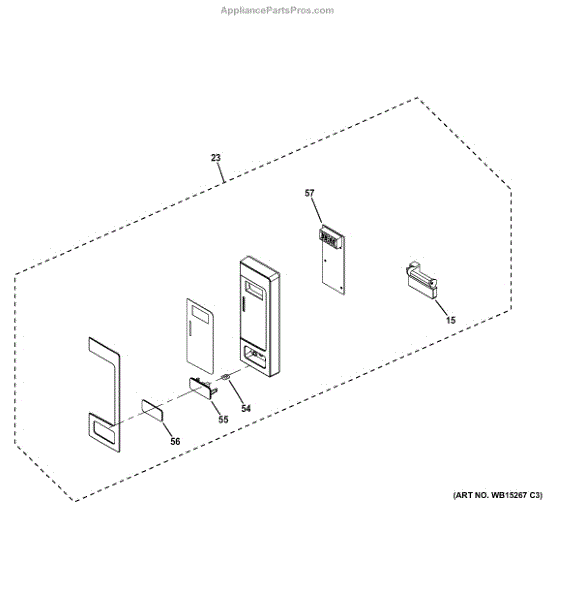 AppliancePartsPros.com

23

57

15

54

55

56

(ART NO. WB15267 C3)