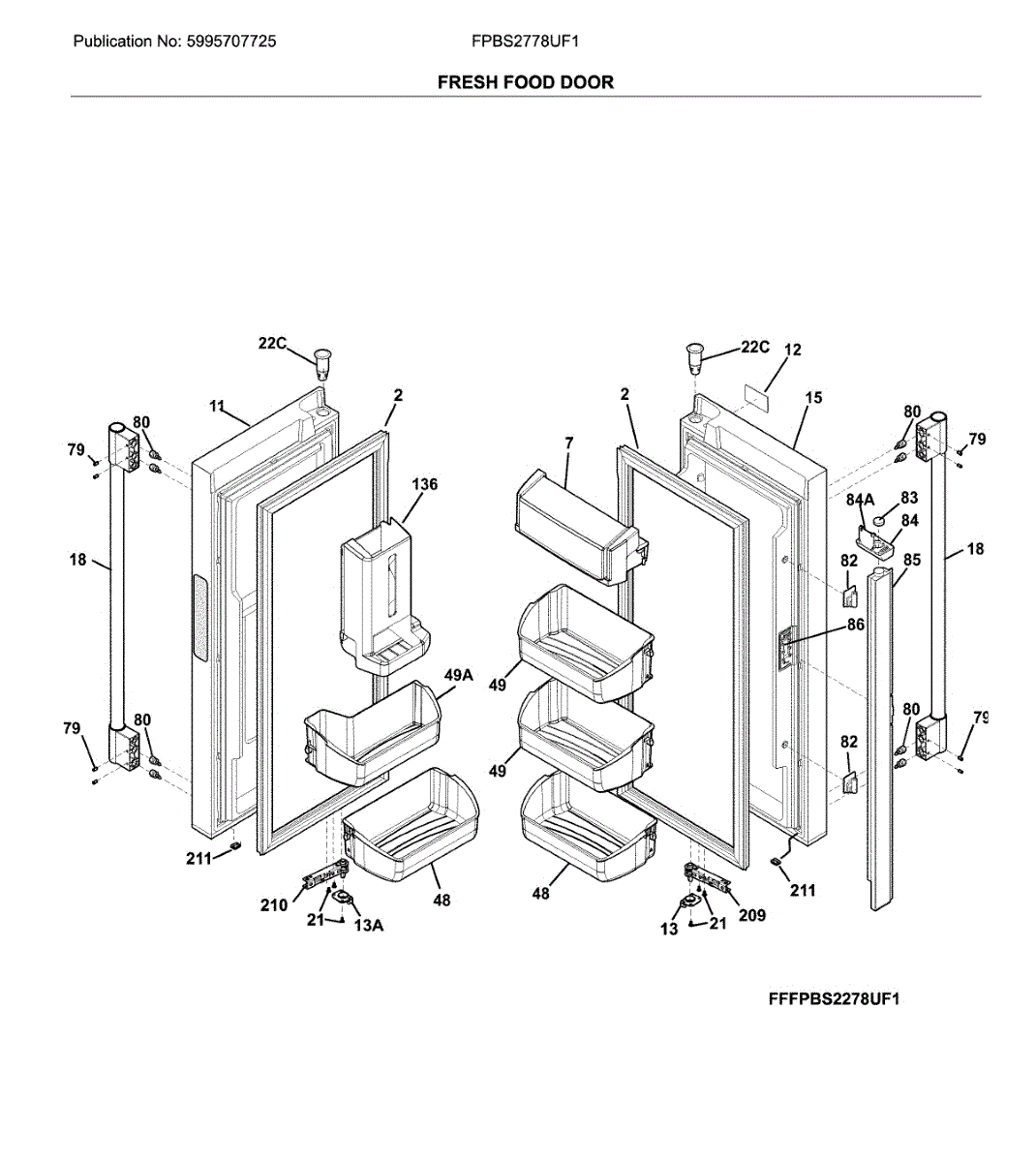 Publication No: 5995707725

FPBS2778UF1

FRESH FOOD DOOR

22C
11
2
80
79
136
18
49A
79
80
211
210
21
13A
48
22C
12
2
15
7
80
79
84A
83
84
82
85
18
86
49
49
80
79
82
48
211
209
13
21

FFFPBS2278UF1