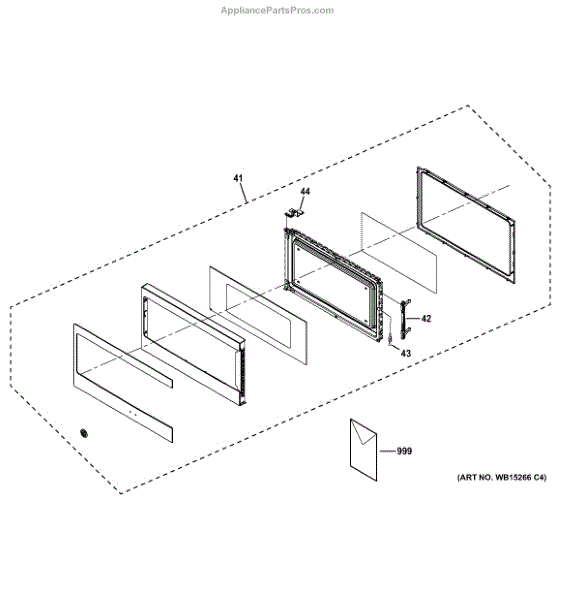 AppliancePartsPros.com

41

44

42

43

999

(ART NO. WB15266 C4)