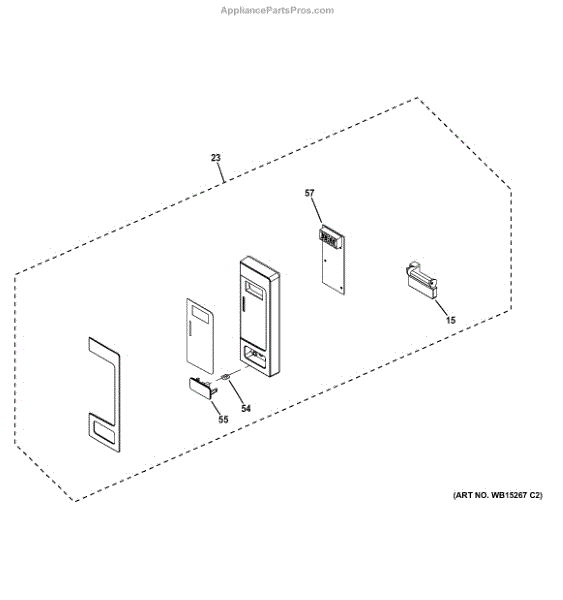 AppliancePartsPros.com

23

57

15

54

55

(ART NO. WB15267 C2)