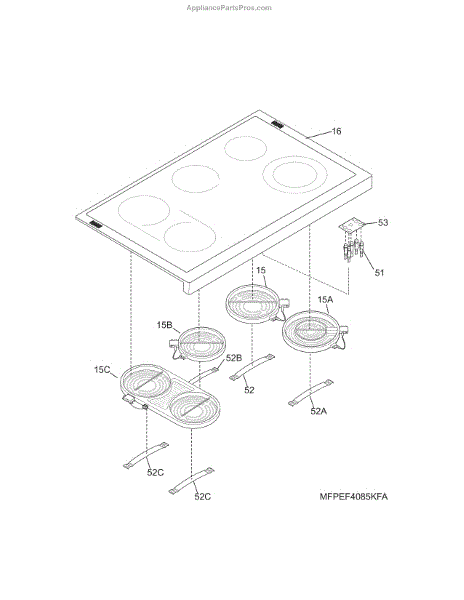 AppliancePartsPros.com

16

53

51

15

15A

15B

52B

15C

52

52A

52C

52C

MFPEF4085KFA