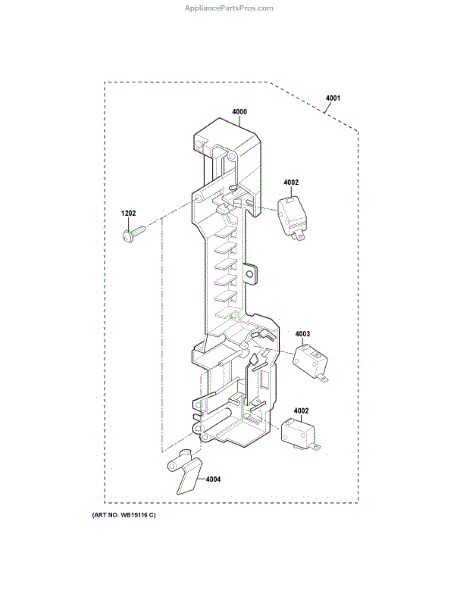 AppliancePartsPros.com

4001

4000

4002

1202

4003

4002

4004

(ART NO. WB15116 C)