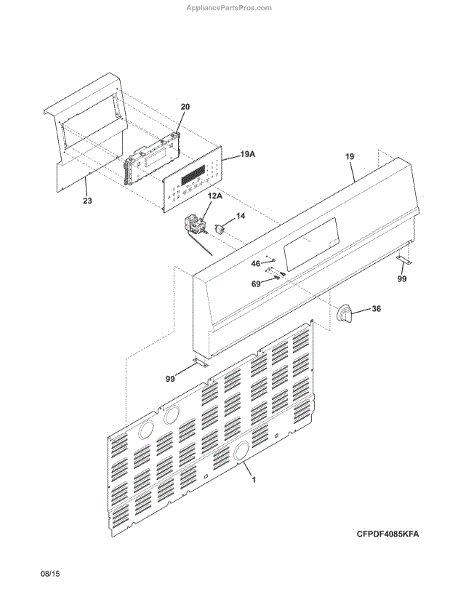 AppliancePartsPros.com

20
19A
19
23
12A
14
46
69
99
36
99
1

CFPDF4085KFA

08/15