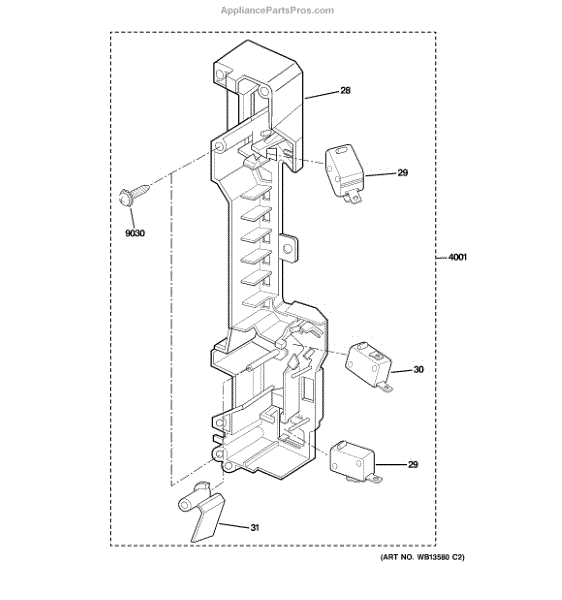 AppliancePartsPros.com

28

29

9030

4001

30

29

31

(ART NO. WB13580 C2)