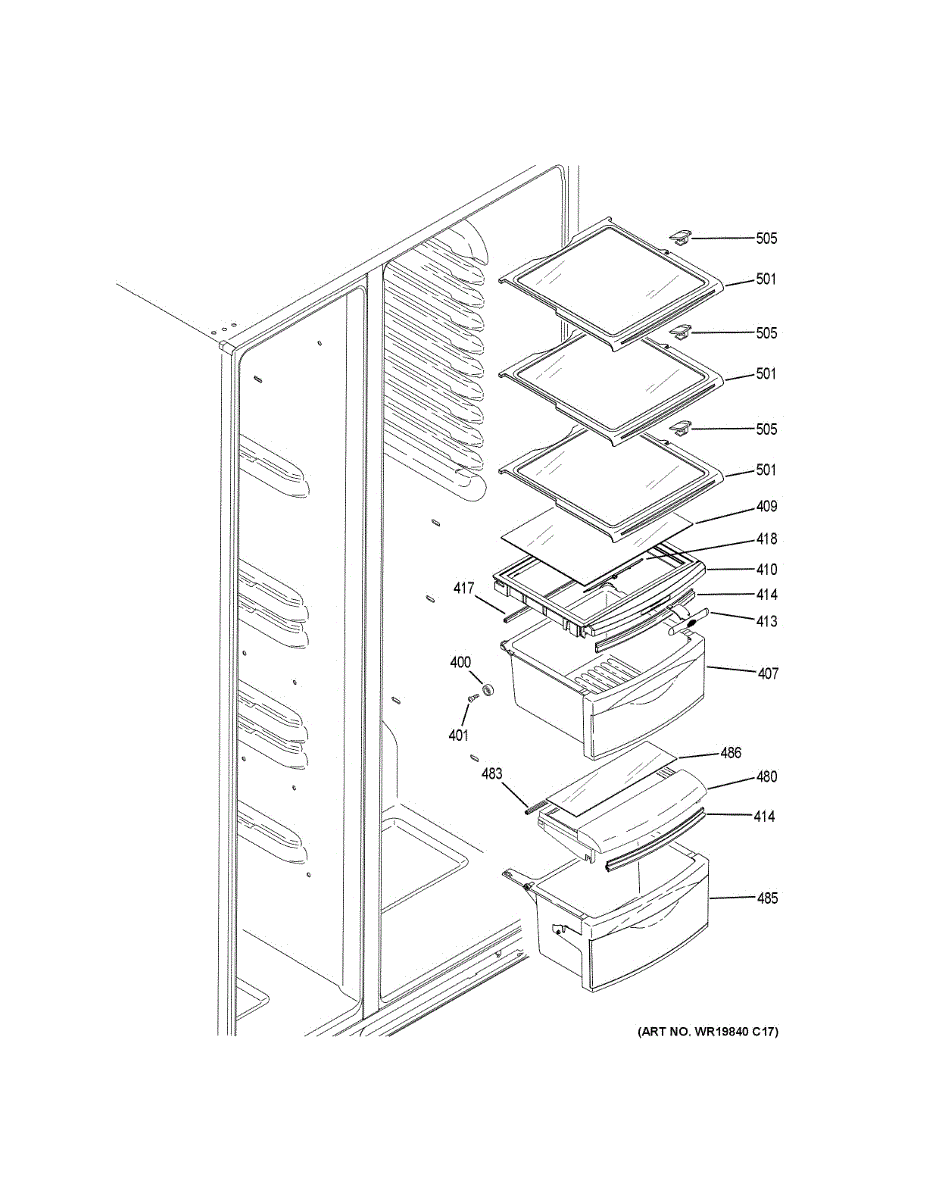 505
501
505
501
505
501
409
418
410
417
414
413
400
407
401
486
483
480
414
485
(ART NO. WR19840 C17)