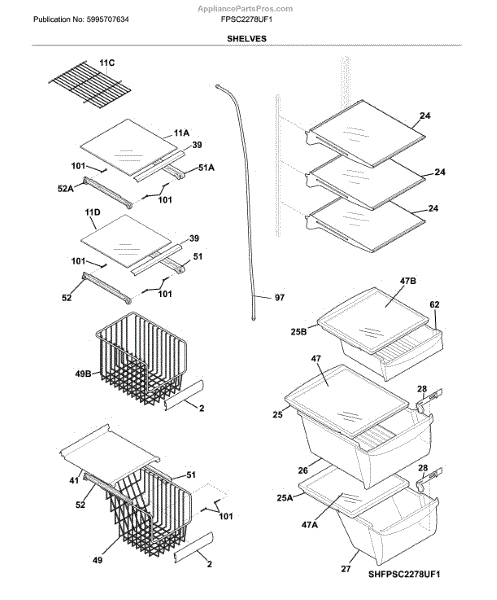 AppliancePartsPros.com
Publication No: 5995707634
FPSC2278UF1

SHELVES

11C
11A
39
101
51A
52A
101
11D
39
101
51
52
101
49B
2
41
51
52
101
49
2
97
24
24
24
47B
62
25B
47
28
25
26
28
25A
47A
27
SHFPSC2278UF1