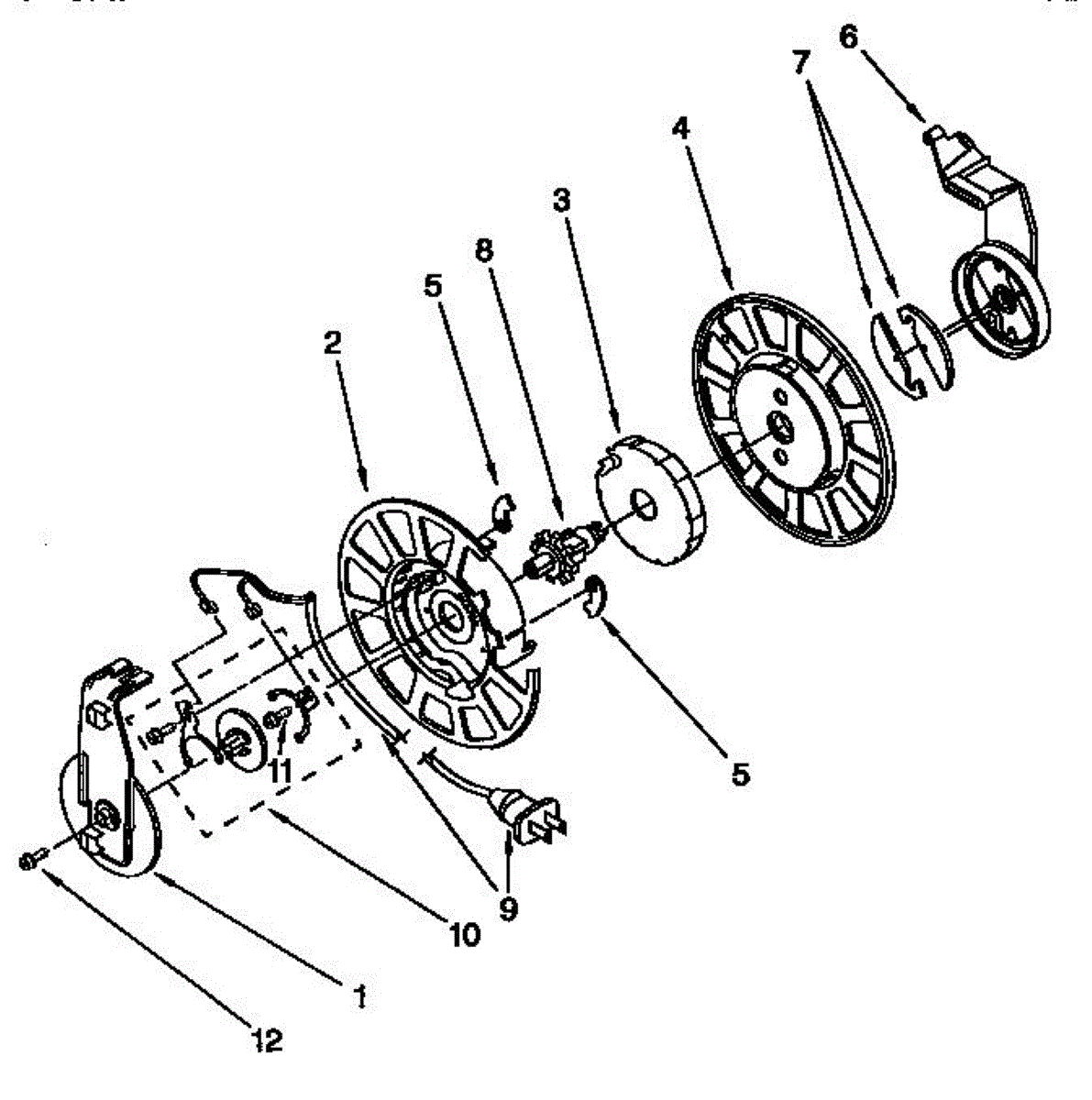 6
7
4
3
8
5
2
5
11
9
10
1
12