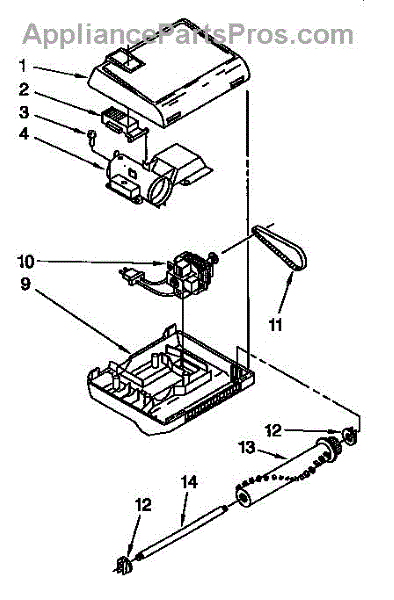 AppliancePartsPros.com

1
2
3
4
10
9
11
12
13
14
12