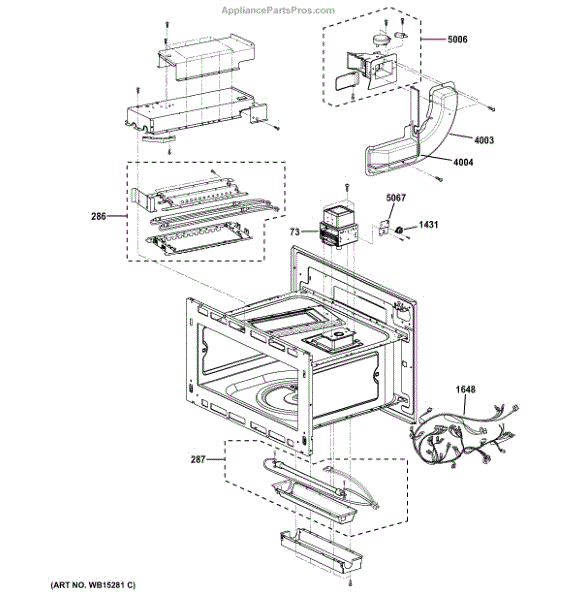 AppliancePartsPros.com

5006

4003

4004

286

5067

73

1431

1648

287

(ART NO. WB15281 C)