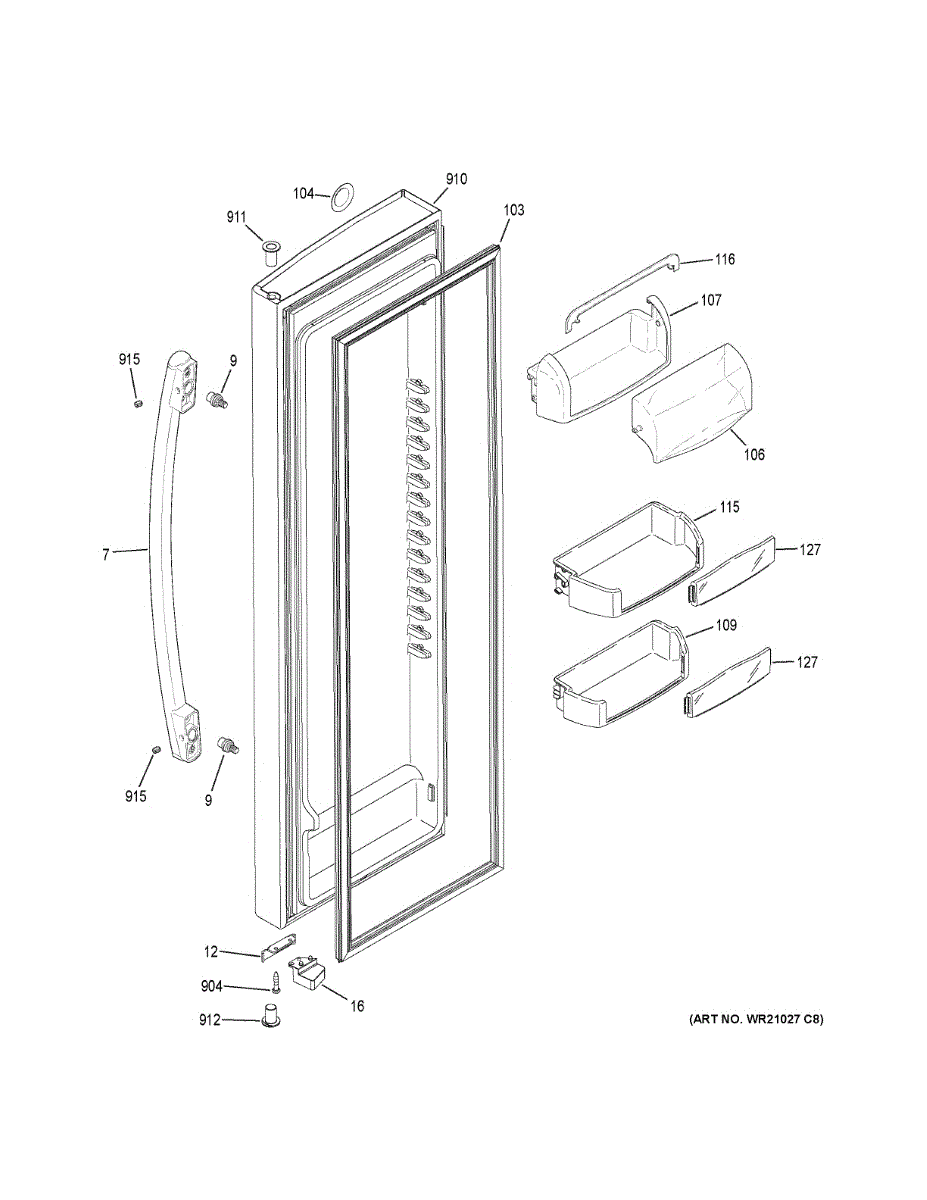 104
910
911
103
116
107
915
9
106
7
115
127
109
127
915
9
12
904
16
912
(ART NO. WR21027 C8)