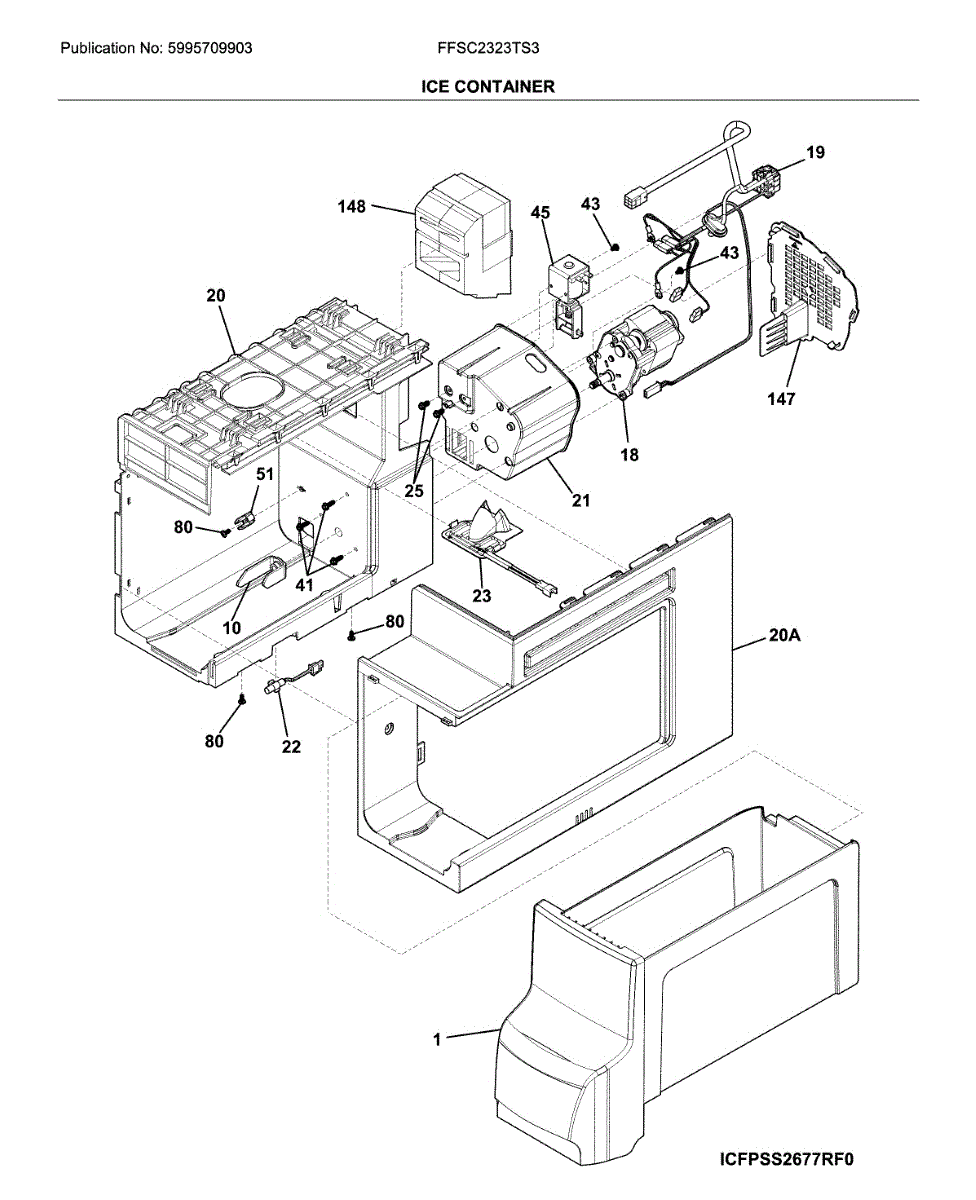 Publication No: 5995709903

FFSC2323TS3

ICE CONTAINER

19

148

45

43

43

20

147

18

25

21

51

80

41

23

10

80

20A

80

22

1

ICFPSS2677RF0