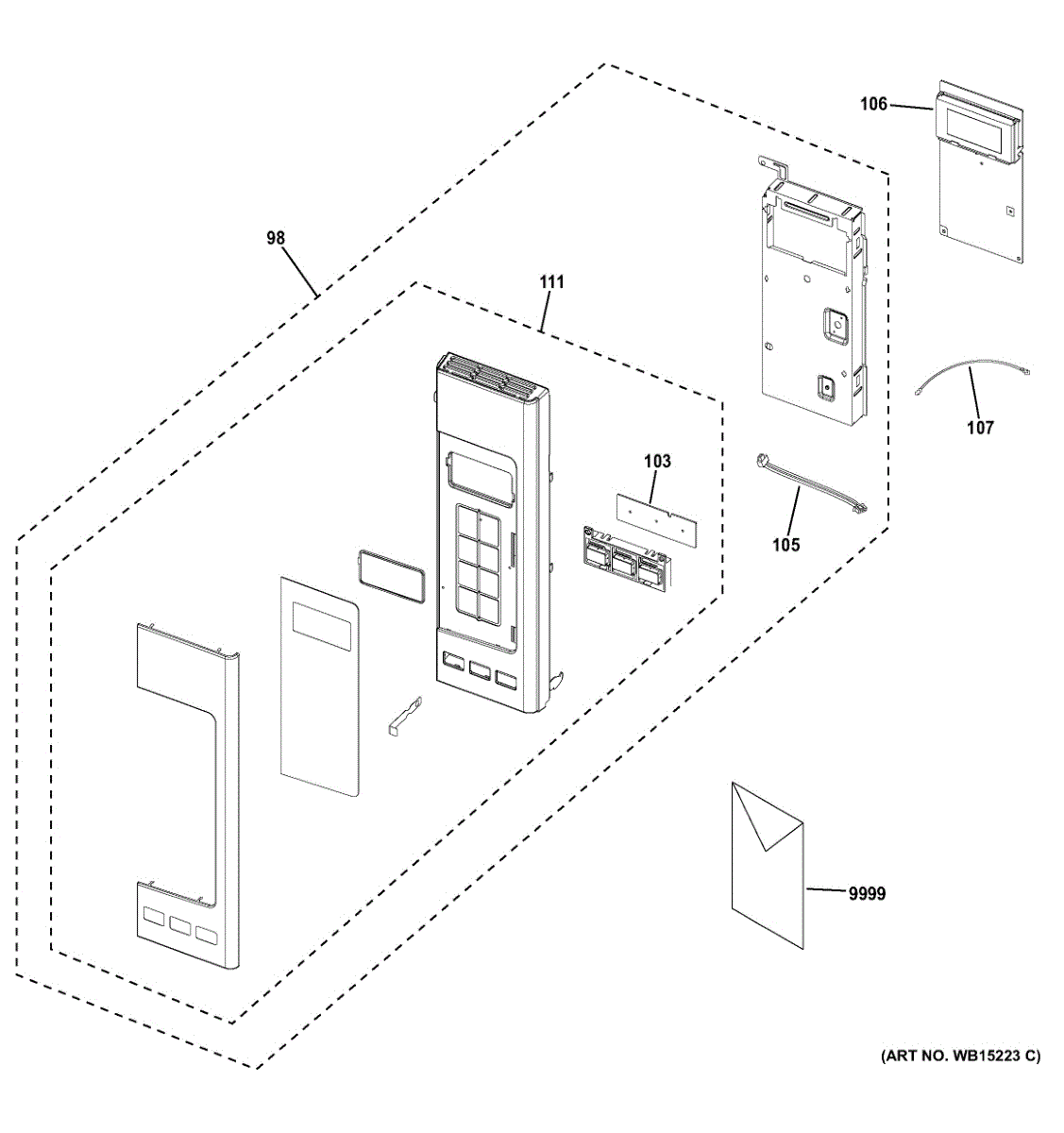 106

98

111

107

103

105

9999

(ART NO. WB15223 C)