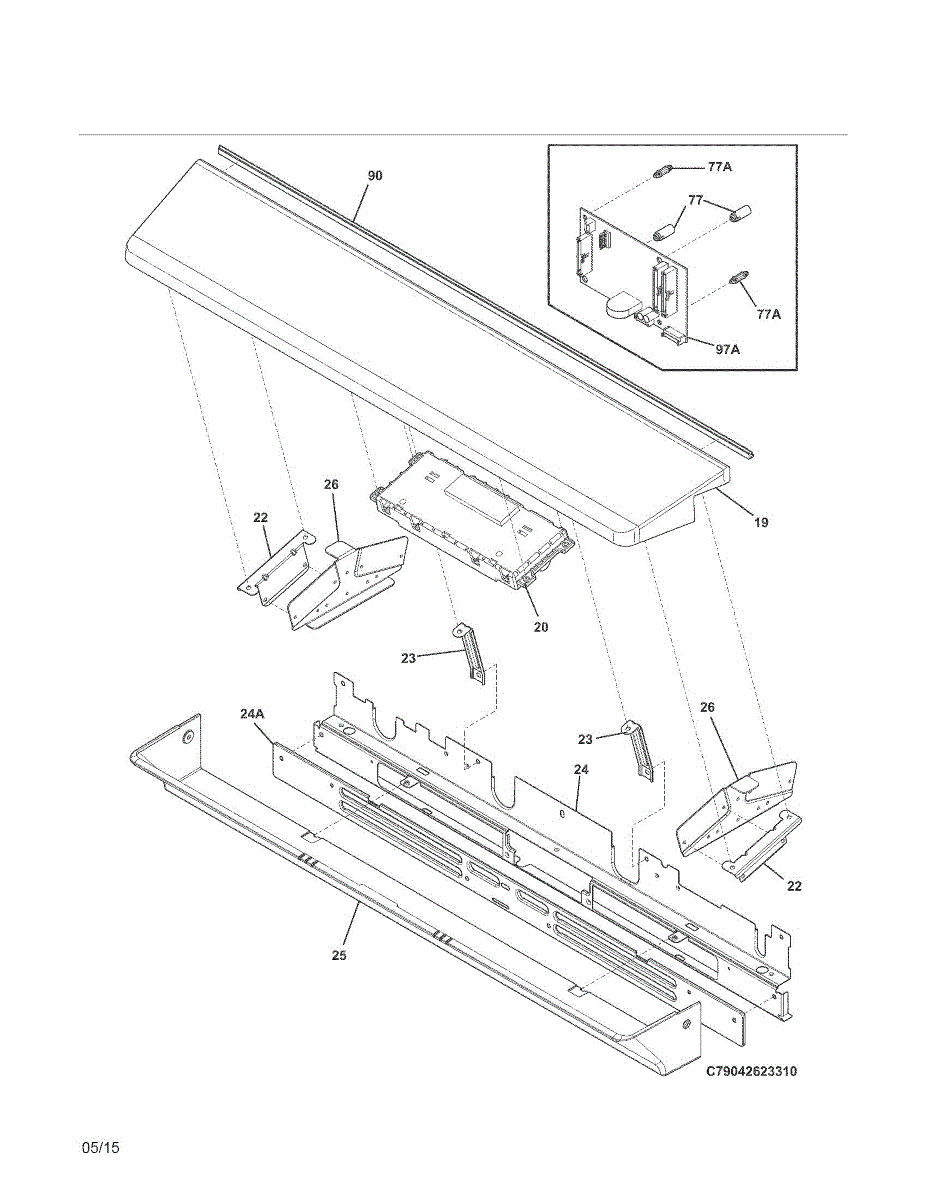 90

77A

77

77A

97A

19

26

22

20

23

24A

23

24

26

22

25

C79042623310

05/15