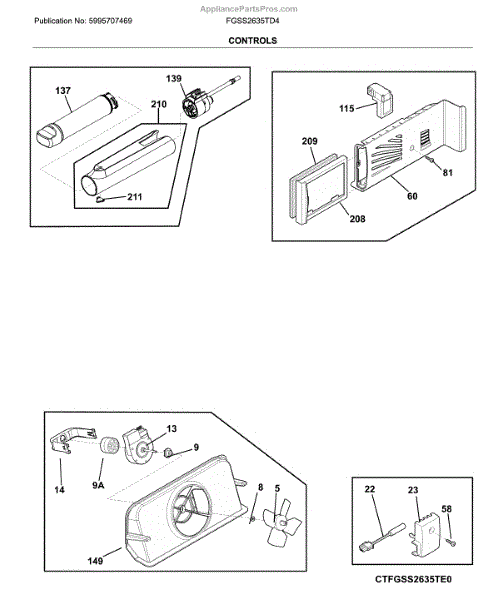 AppliancePartsPros.com

Publication No: 5995707469

FGSS2635TD4

CONTROLS

137
139
210
211

115
209
81
60
208

13
9
14
9A
8
5
149

22
23
58

CTFGSS2635TE0