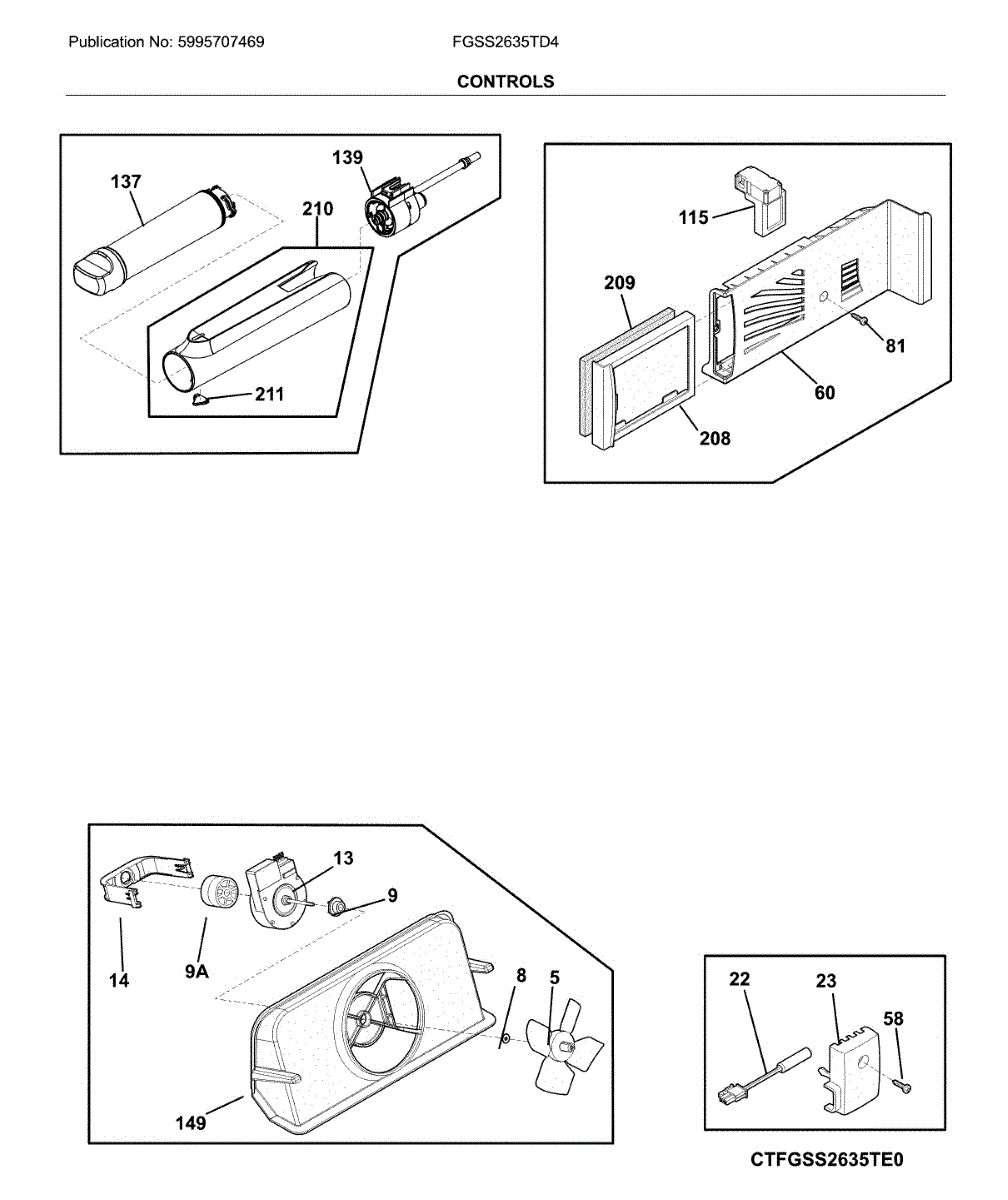 Publication No: 5995707469 FGSS2635TD4

CONTROLS

137
139
210
211

115
209
81
60
208

13
9
14
9A
8
5
149

22
23
58

CTFGSS2635TE0