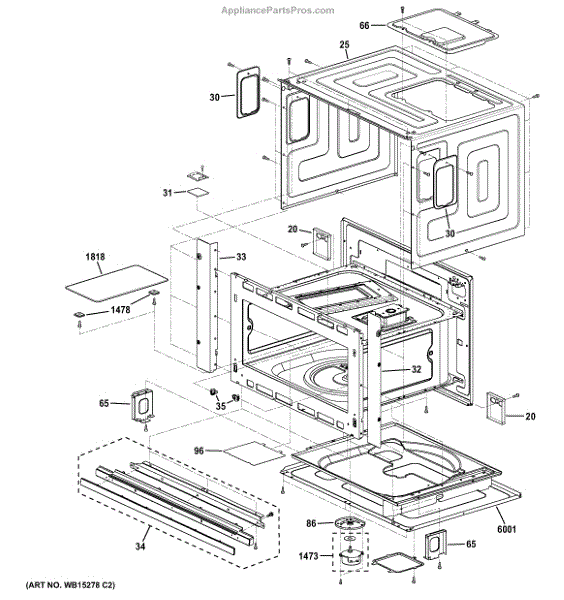 AppliancePartsPros.com

66
25
30
31
30
20
1818
33
1478
32
65
35
20
96
86
6001
34
1473
65

(ART NO. WB15278 C2)