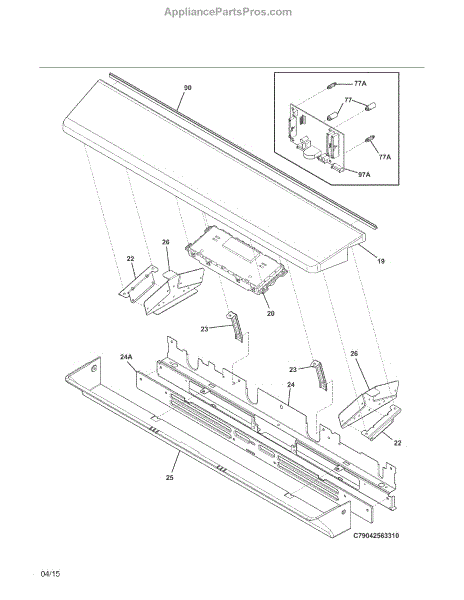 AppliancePartsPros.com

90

77A
77
77A
97A

19

26
22
20

23

24A
23
24
26

22

25

C79042563310

04/15