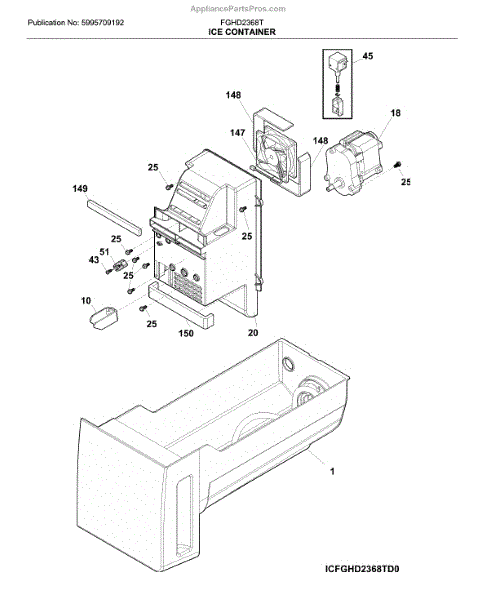 AppliancePartsPros.com

Publication No: 5995709192

FGHD2368T
ICE CONTAINER

45
148
18
147
148
25
25
149
25
25
51
43
25
10
25
150
20
1

ICFGHD2368TD0