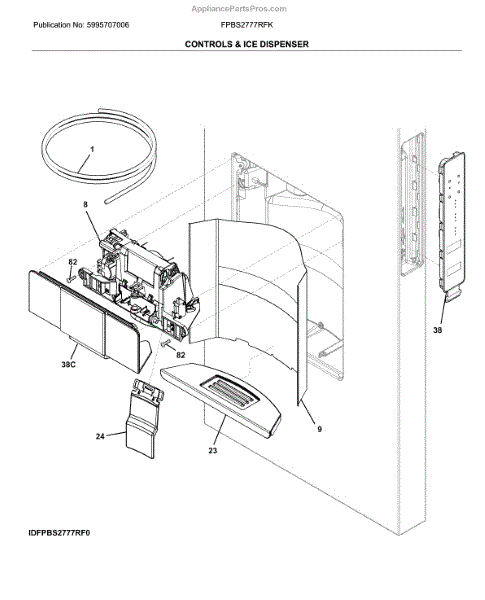 AppliancePartsPros.com

Publication No: 5995707006

FPBS2777RFK

CONTROLS & ICE DISPENSER

1

8

82

38C

82

24

23

9

38

IDFPBS2777RF0