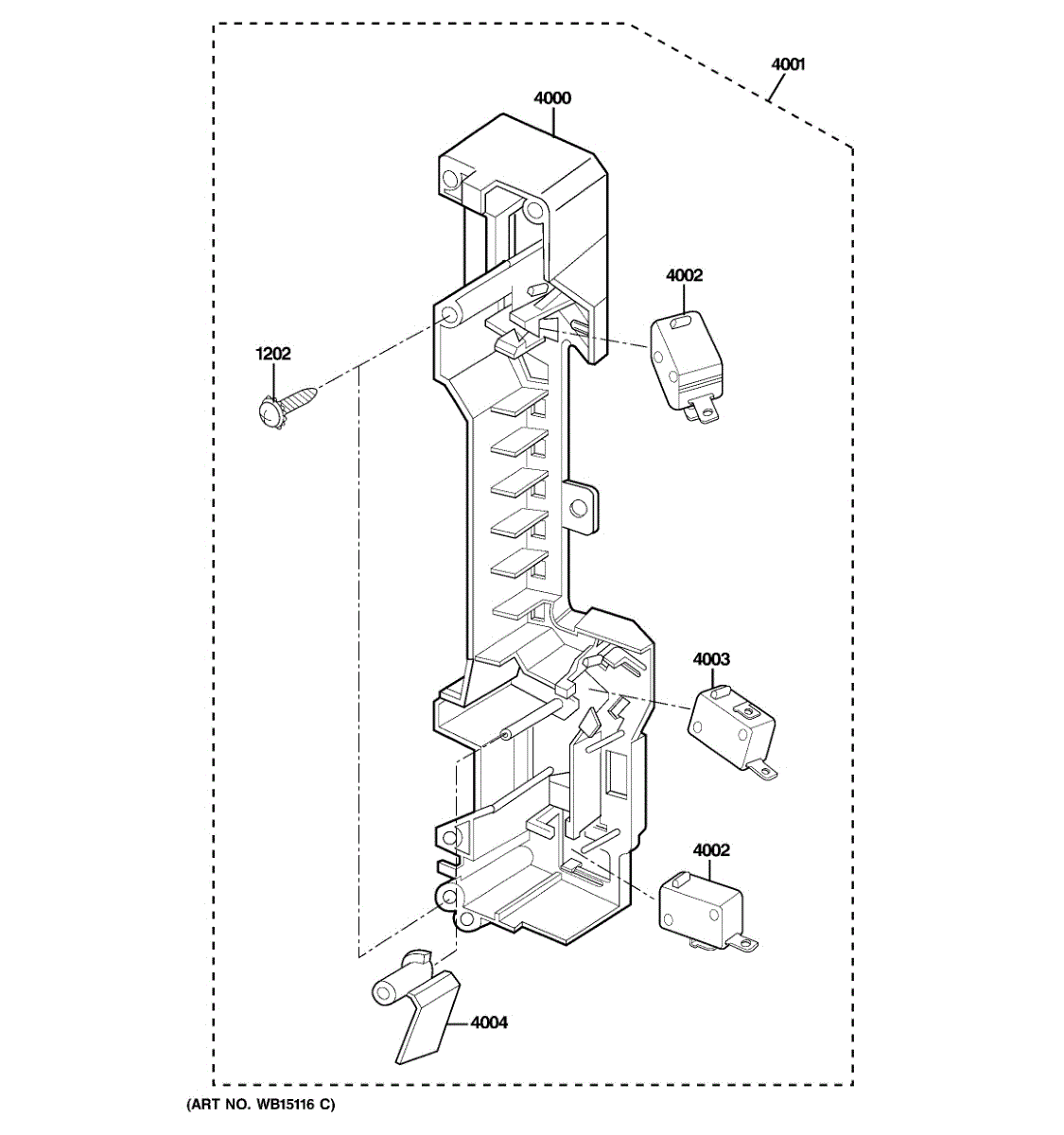 4001

4000

4002

1202

4003

4002

4004

(ART NO. WB15116 C)