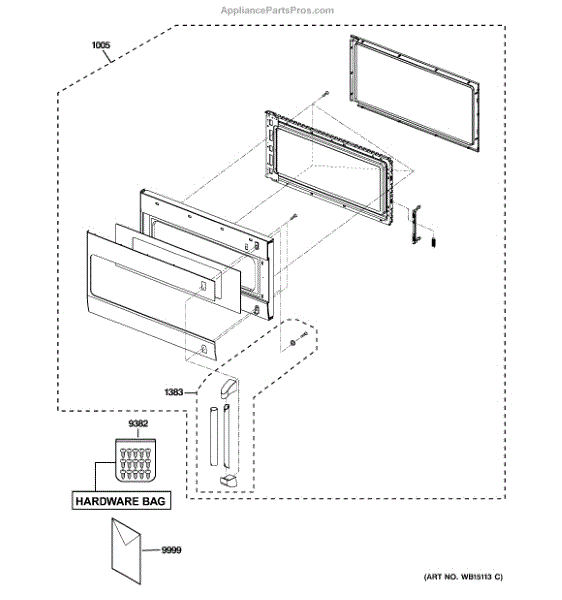 AppliancePartsPros.com

1005

1383

9382

HARDWARE BAG

9999

(ART NO. WB15113 C)