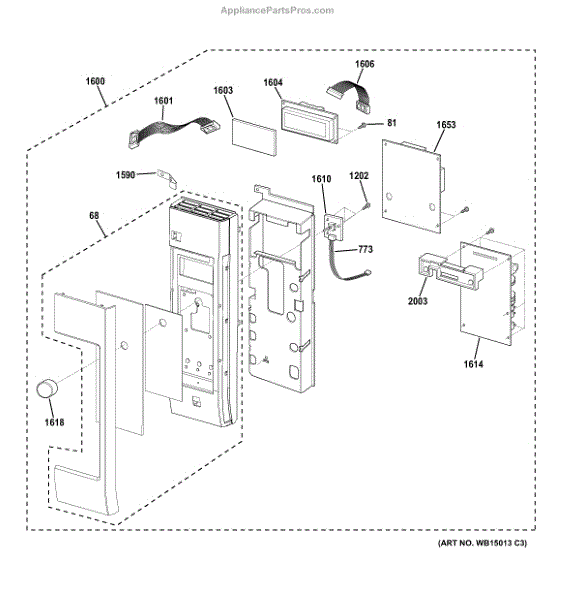 AppliancePartsPros.com

1600
1601
1603
1604
1606
81
1653
1590
1610
1202
68
773
2003
1614
1618

(ART NO. WB15013 C3)