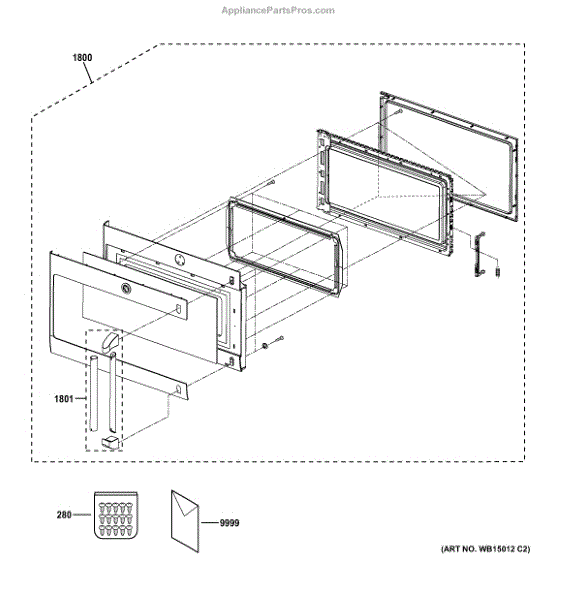 AppliancePartsPros.com

1800

1801

280

9999

(ART NO. WB15012 C2)