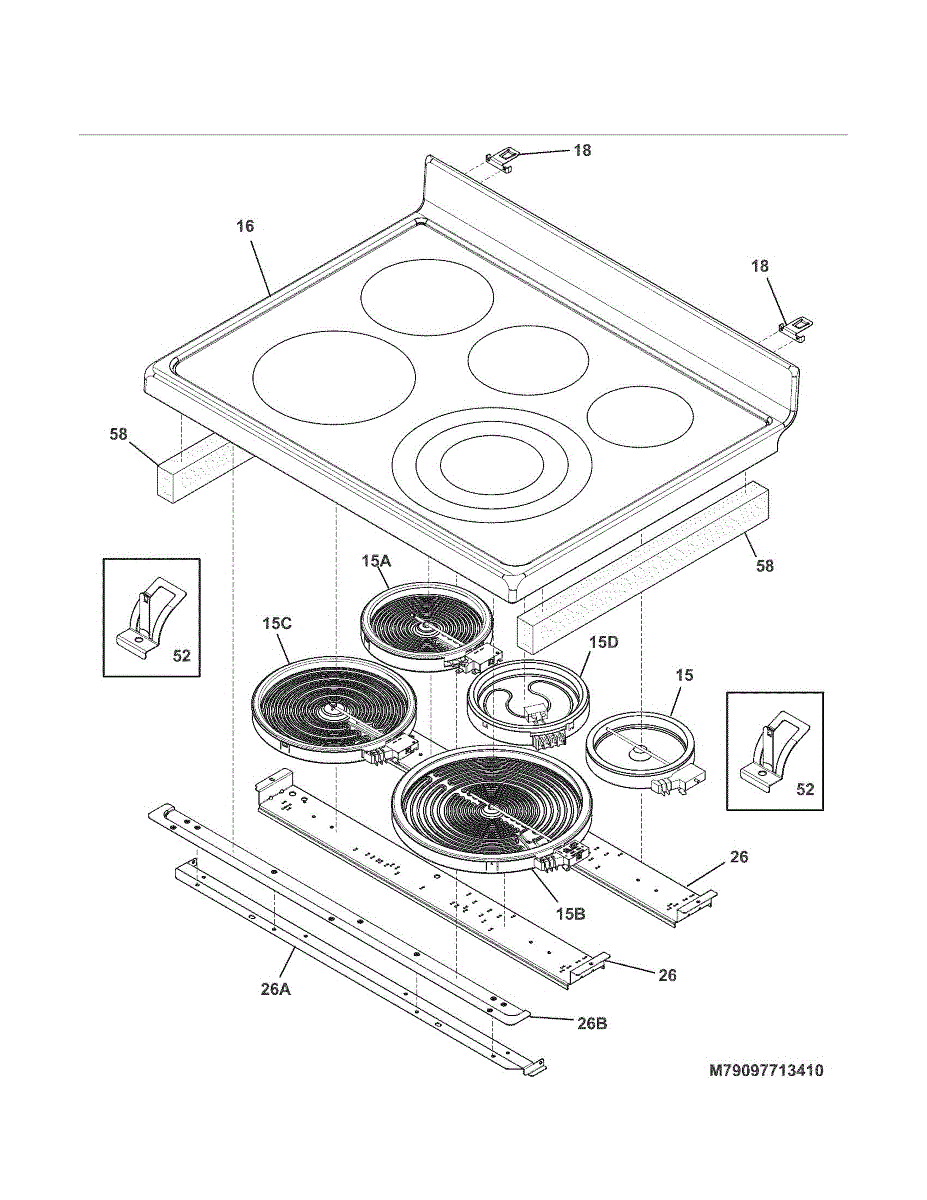 18
16
18
58
58
15A
52
15C
15D
15
52
26
15B
26
26A
26B
M79097713410