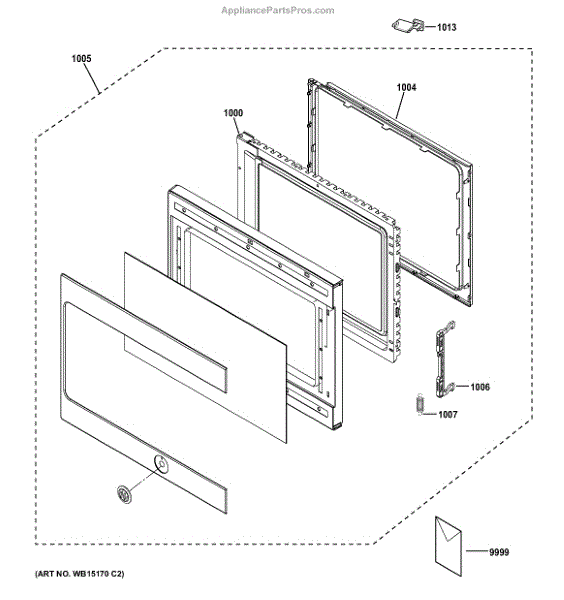 AppliancePartsPros.com

1013

1005

1004

1000

1006

1007

9999

(ART NO. WB15170 C2)