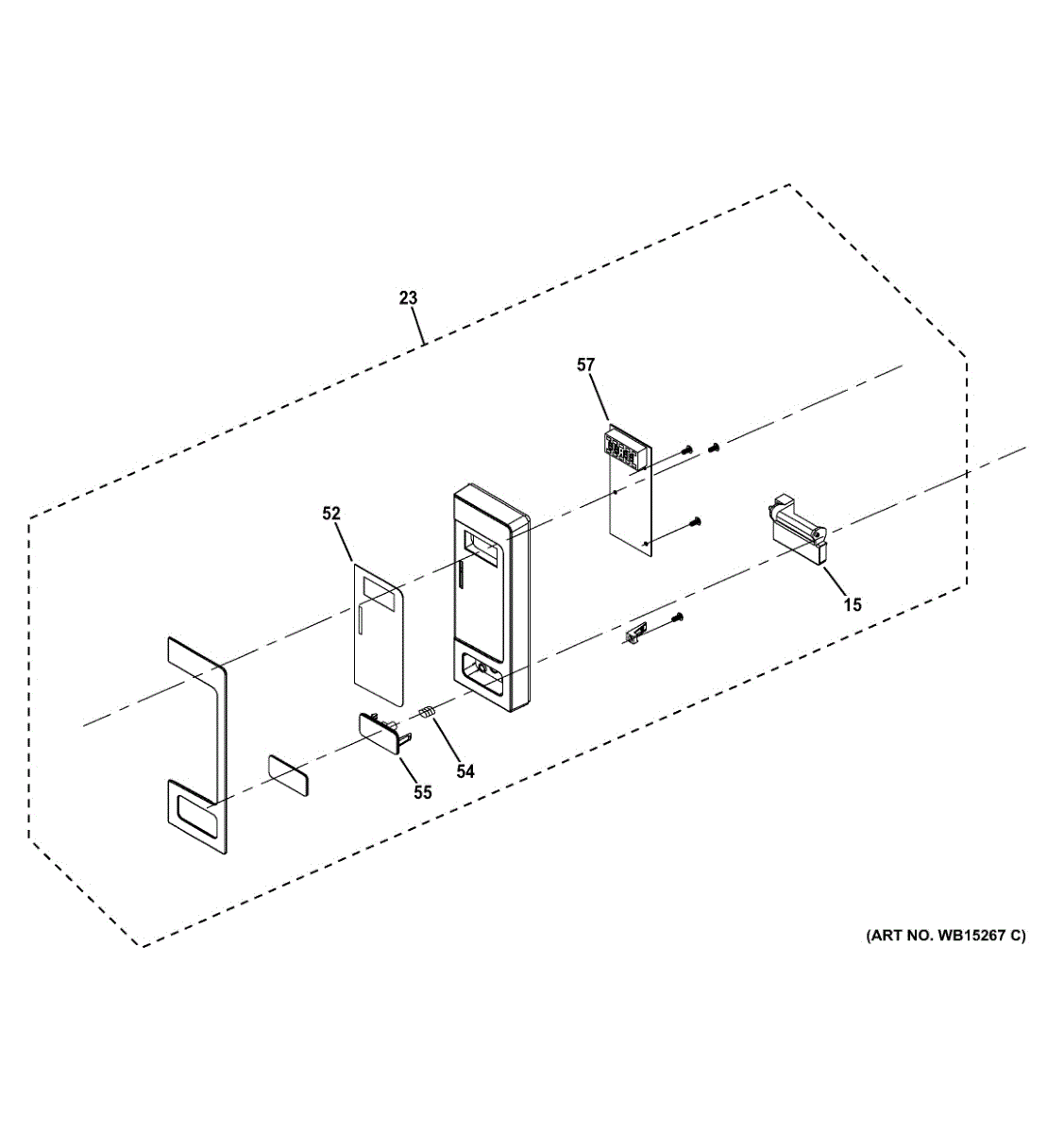 23

57

52

15

54

55

(ART NO. WB15267 C)