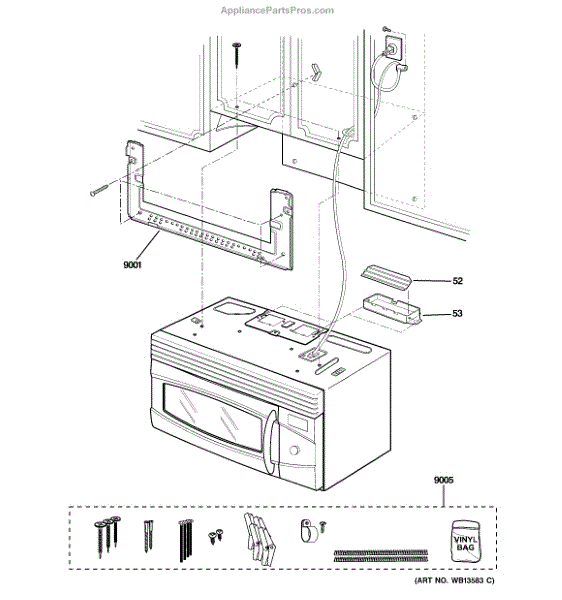 AppliancePartsPros.com

9001

52

53

9005

VINYL BAG

(ART NO. WB13583 C)