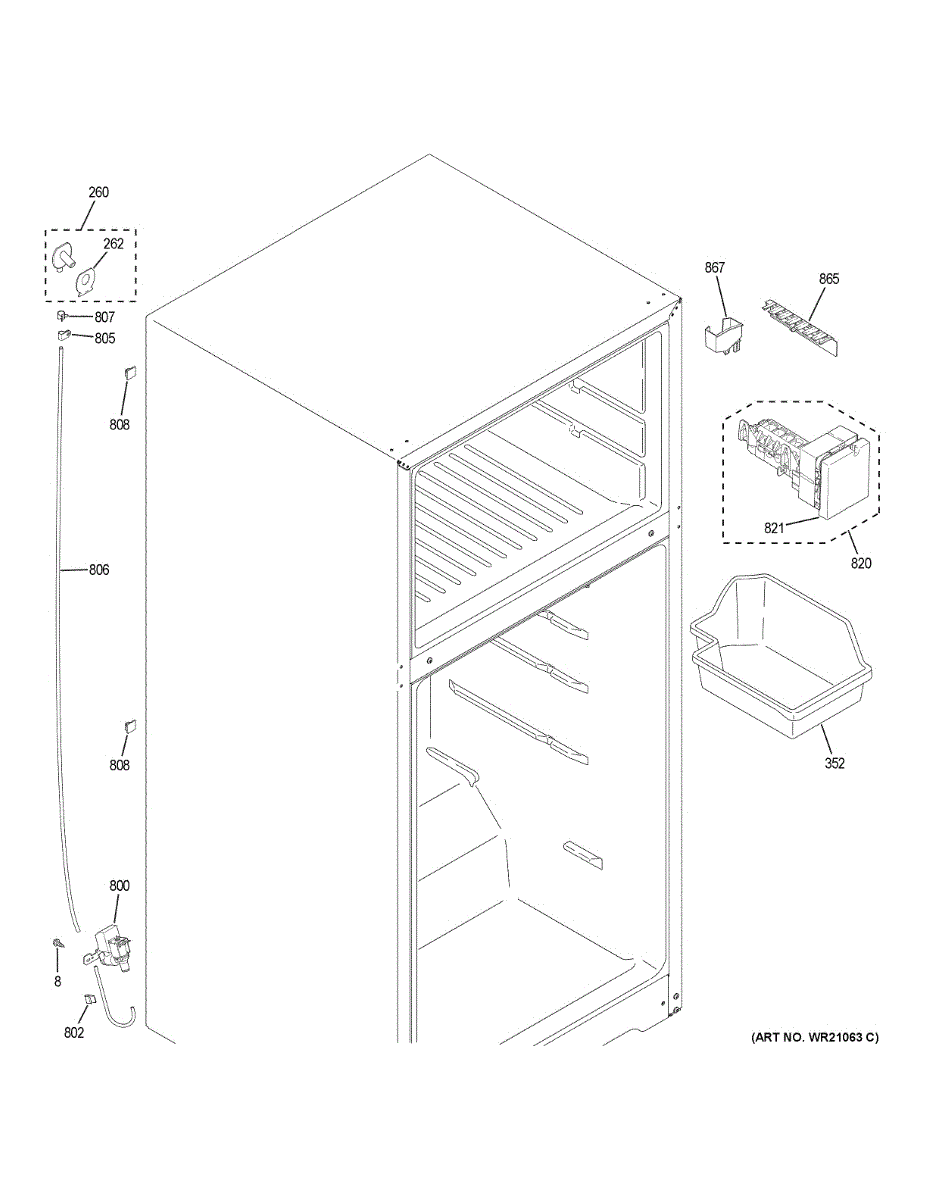 260
262
807
805
808
806
808
800
8
802
867
865
821
820
352
(ART NO. WR21063 C)