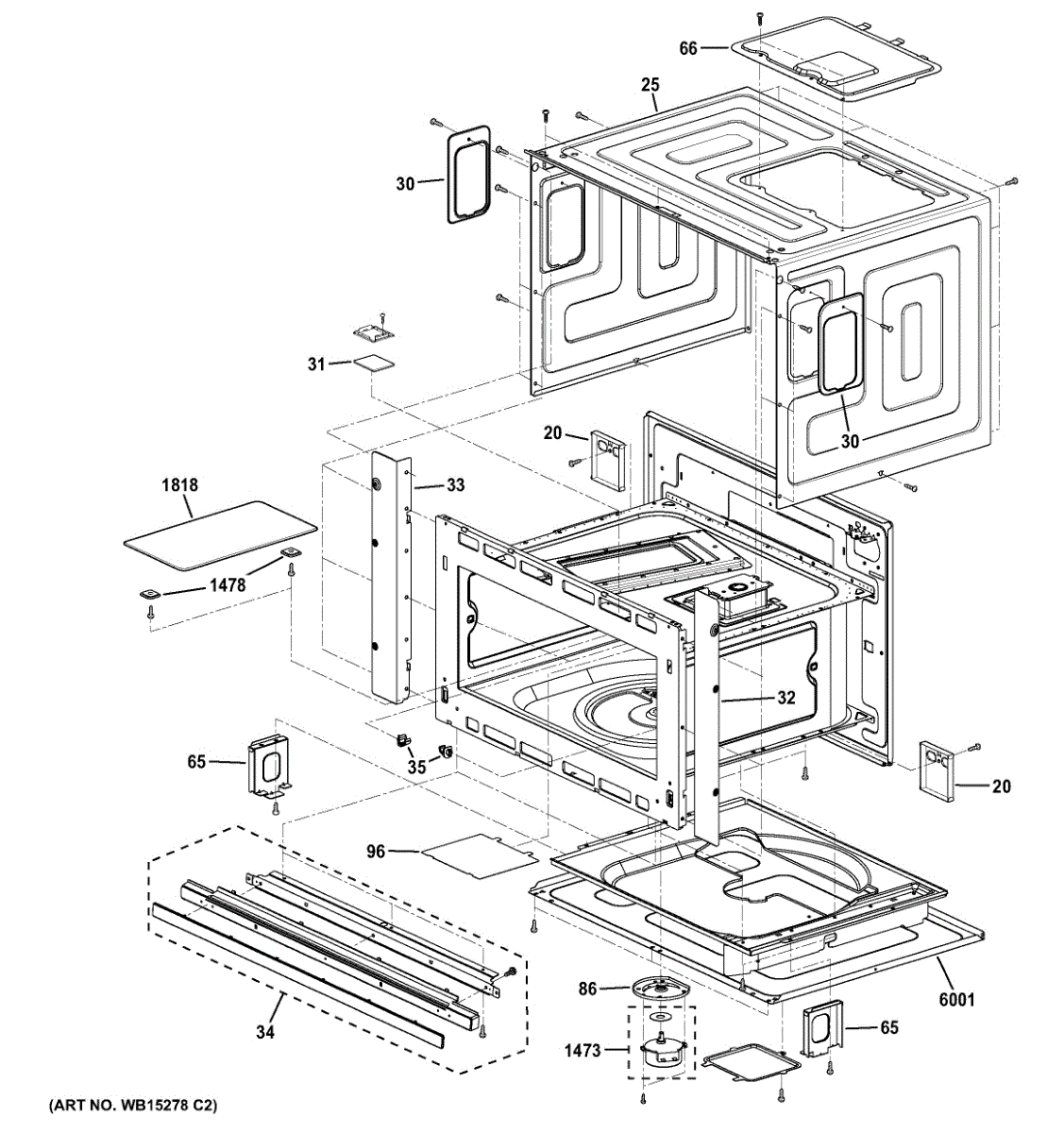 66
25
30
31
20
30
1818
33
1478
32
65
35
20
96
34
86
6001
1473
65
(ART NO. WB15278 C2)