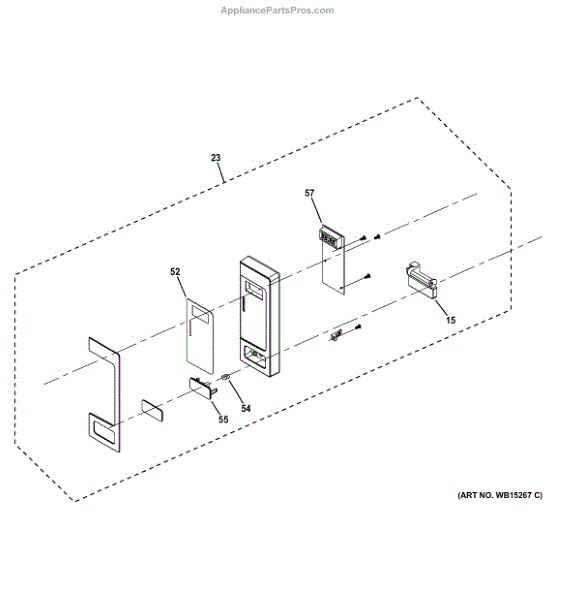 AppliancePartsPros.com

23

57

52

15

54

55

(ART NO. WB15267 C)