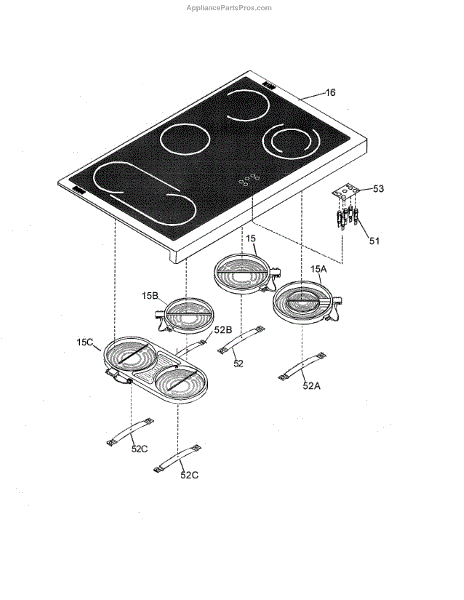 AppliancePartsPros.com

16
53
51
15
15A
15B
52B
15C
52
52A
52C
52C