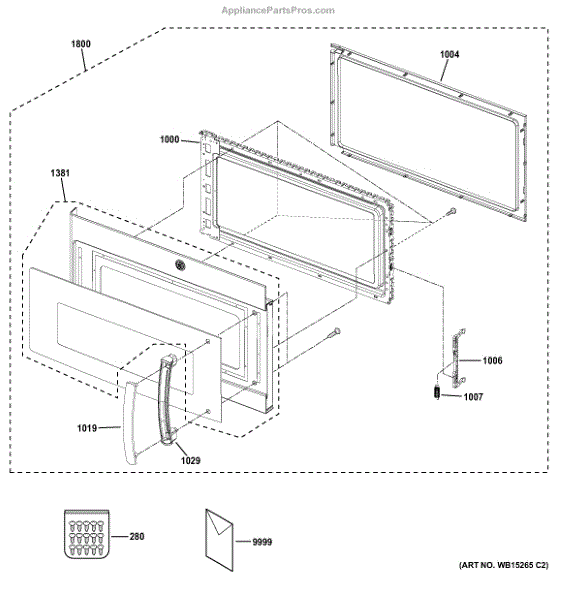 AppliancePartsPros.com

1800

1004

1000

1381

1006

1007

1019

1029

280

9999

(ART NO. WB15265 C2)