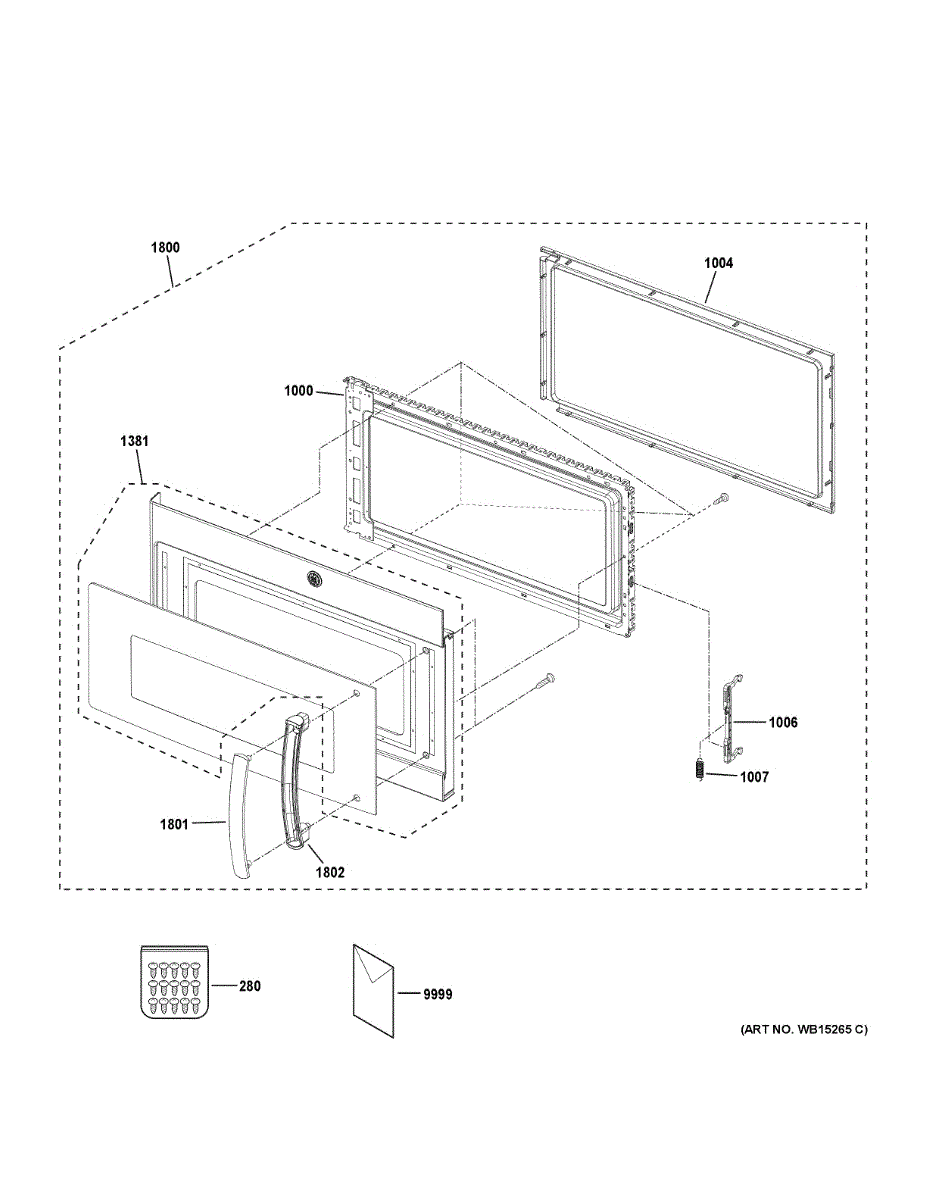 1800

1004

1000

1381

1006

1007

1801

1802

280

9999

(ART NO. WB15265 C)