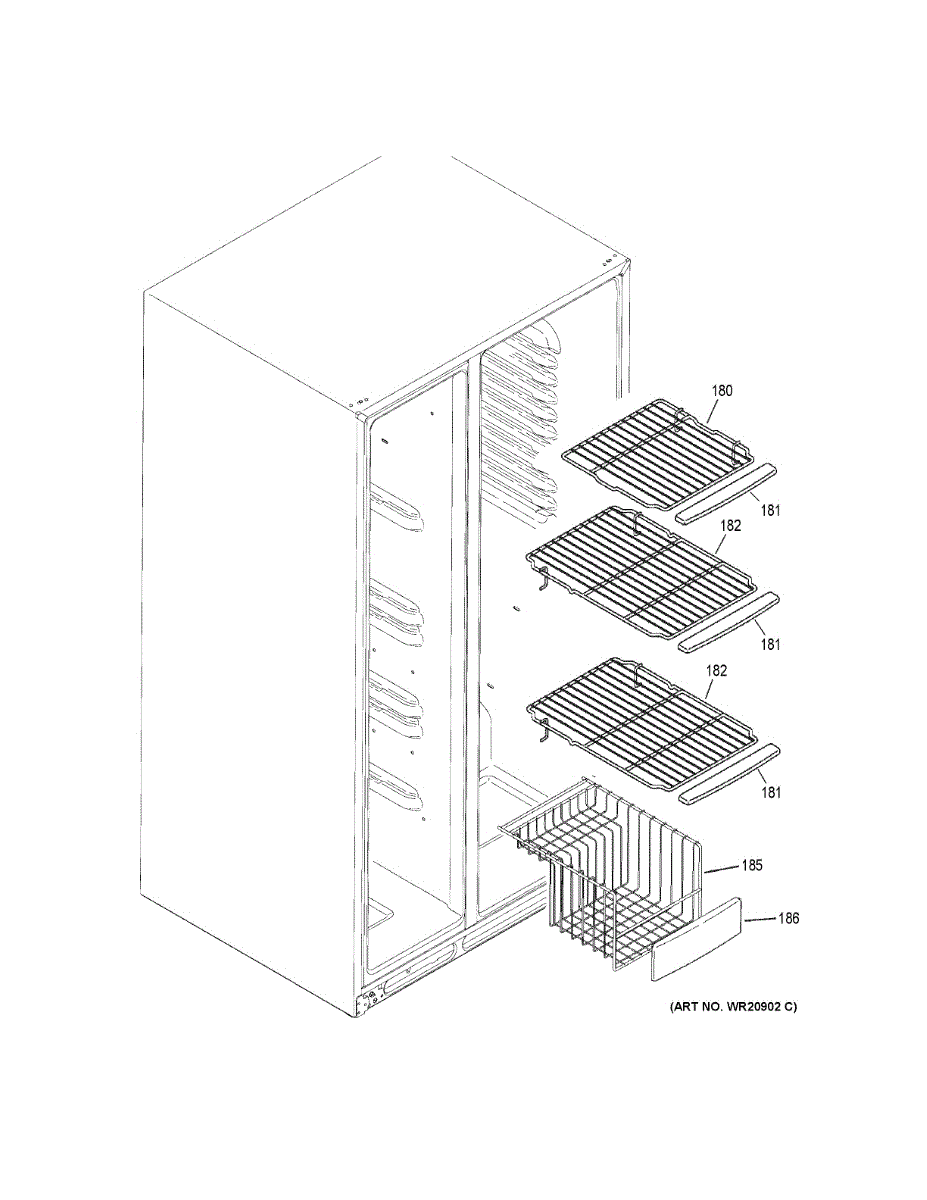 180

181

182

181

182

181

185

186

(ART NO. WR20902 C)