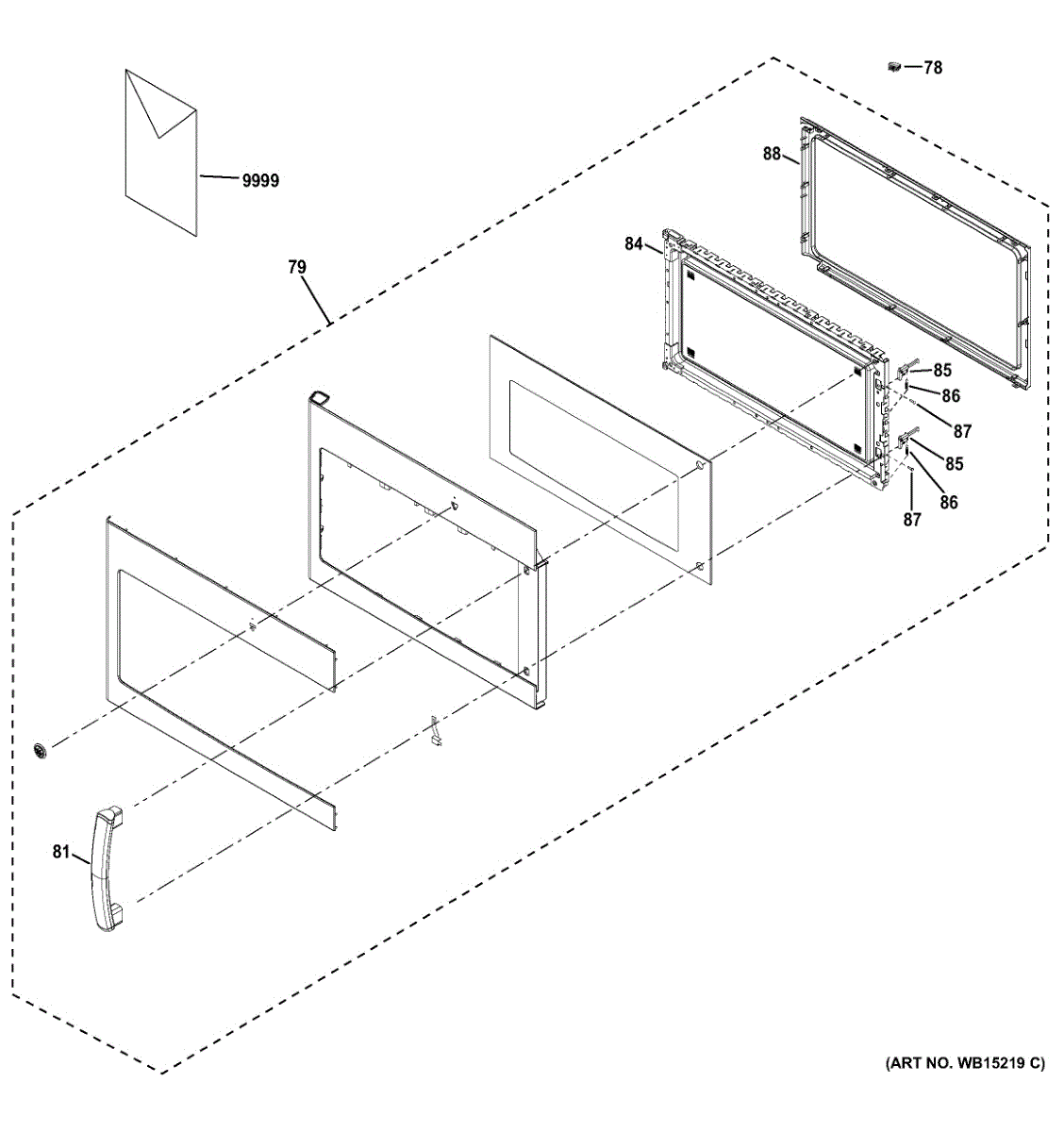 78

9999

88

79

84

85

86

87

85

86

87

81

(ART NO. WB15219 C)