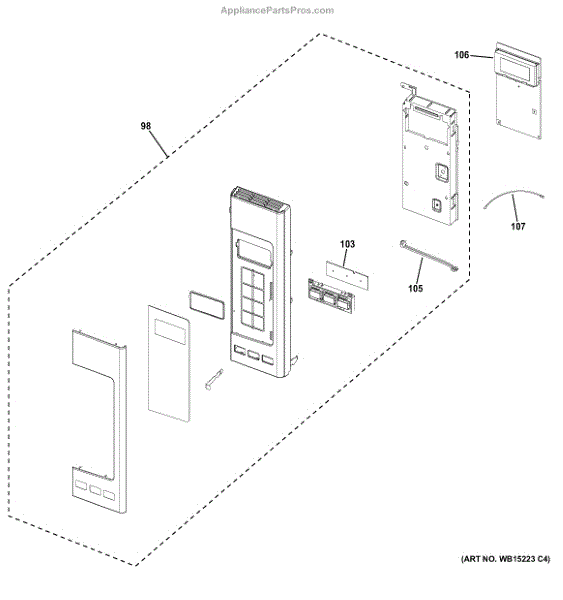 AppliancePartsPros.com

106

98

107

103

105

(ART NO. WB15223 C4)