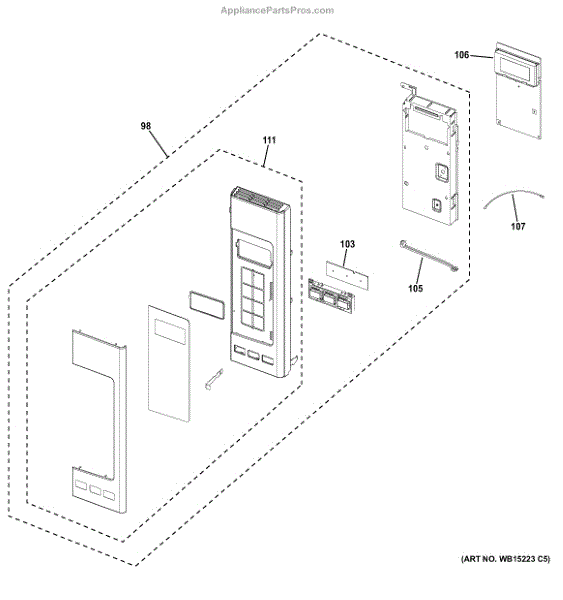 AppliancePartsPros.com

106

98

111

107

103

105

(ART NO. WB15223 C5)