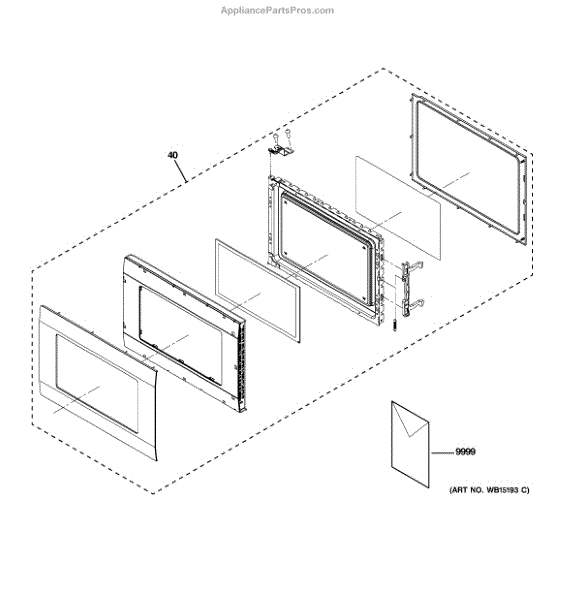 AppliancePartsPros.com

40

9999

(ART NO. WB15193 C)