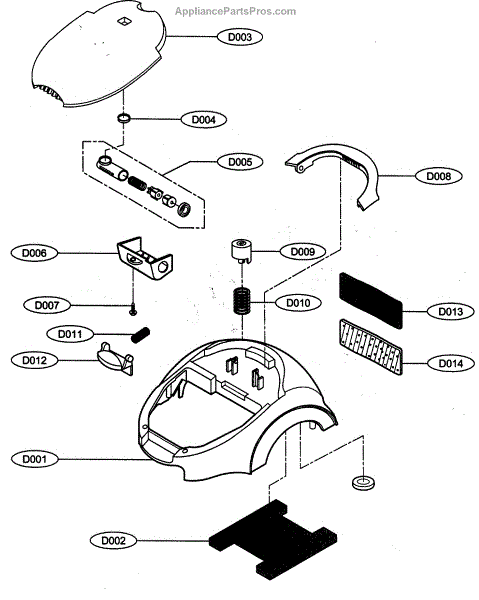 AppliancePartsPros.com

D003
D004
D005
D008
D006
D009
D007
D010
D013
D011
D012
D014
D001
D002